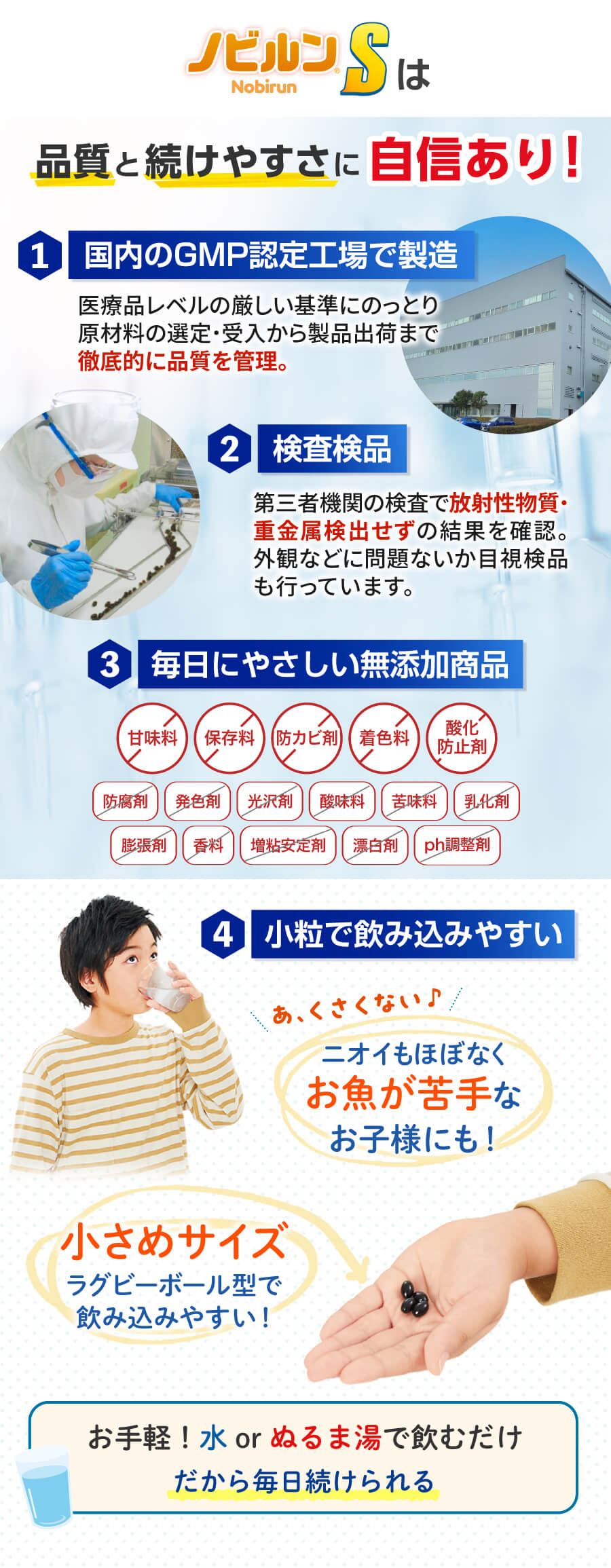 ノビルン Nobirun S は

品質と続けやすさに自信あり！

1 国内のGMP認定工場で製造

医療品レベルの厳しい基準にのっとり原材料の選定･受入から製品出荷まで徹底的に品質を管理。

2 検査検品

第三者機関の検査で放射性物質･重金属検出せずの結果を確認。外観などに問題ないか目視検品も行っています。

3 毎日にやさしい無添加商品

甘味料 保存料 防カビ剤 着色料 酸化防止剤

防腐剤 発色剤 光沢剤 酸味料 苦味料 乳化剤

膨張剤 香料 増粘安定剤 漂白剤 ph調整剤

4 小粒で飲み込みやすい

あ、くさくない♪

ニオイもほぼなく お魚が苦手な お子様にも！

小さめサイズ ラグビーボール型で飲み込みやすい！

お手軽！水 or ぬるま湯で飲むだけ だから毎日続けられる